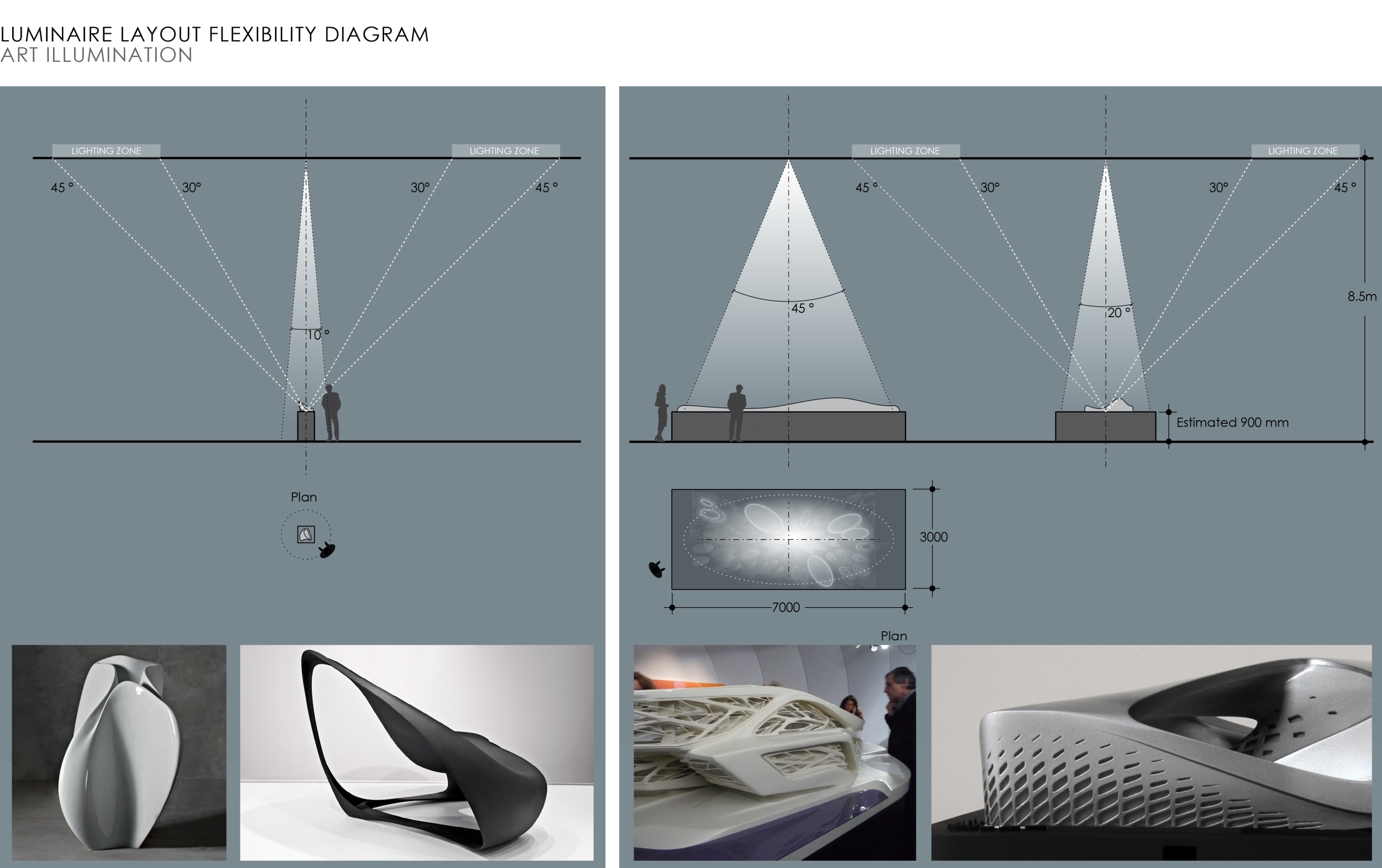 LUMINAIRE LAYOUT FLEXIBILITY DIAGRAM
ART ILLUMINATION

LIGHTING ZONE

LIGHTING ZONE

45 °

30°

30°

45 °

10 °

Plan

LIGHTING ZONE

LIGHTING ZONE

45 °

30°

30°

45 °

45 °

20 °

8.5m

Estimated 900 mm

3000

7000

Plan